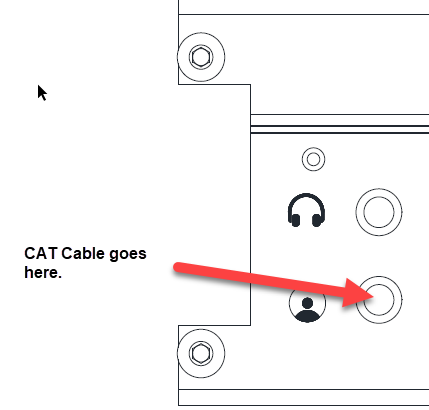 CAT Cable goes here.